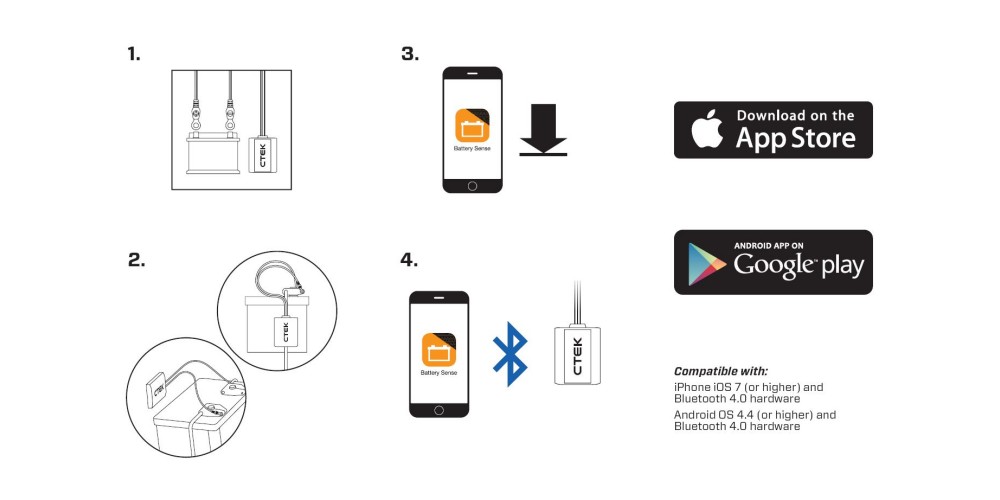 1.

CTEK

2.

CTEK

3.

Battery Sense

4.

Battery Sense

CTEK

Download on the App Store

ANDROID APP ON Google play

Compatible with:
iPhone iOS 7 (or higher) and Bluetooth 4.0 hardware
Android OS 4.4 (or higher) and Bluetooth 4.0 hardware