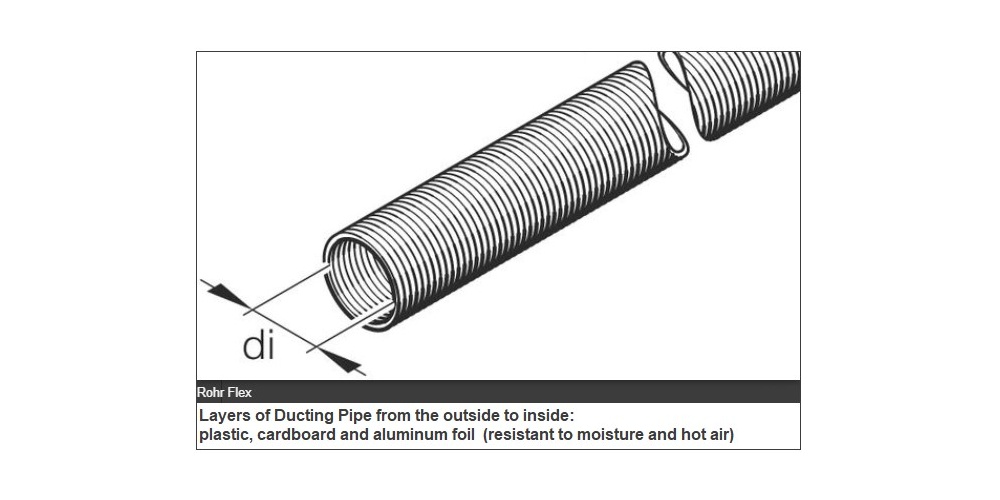 di

Rohr Flex

Layers of Ducting Pipe from the outside to inside:
plastic, cardboard and aluminum foil (resistant to moisture and hot air)